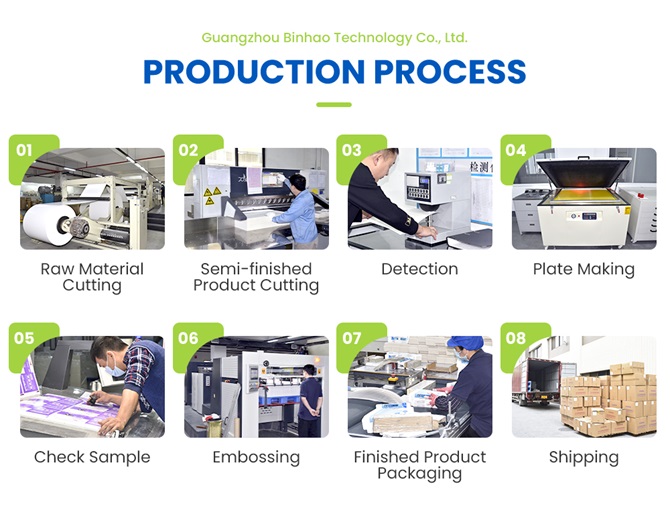 Guangzhou Binhao Technology Co., Ltd.

PRODUCTION PROCESS

01

Raw Material Cutting

02

Semi-finished Product Cutting

03

检测

Detection

04

Plate Making

05

Check Sample

06

Embossing

07

Finished Product Packaging

08

Shipping