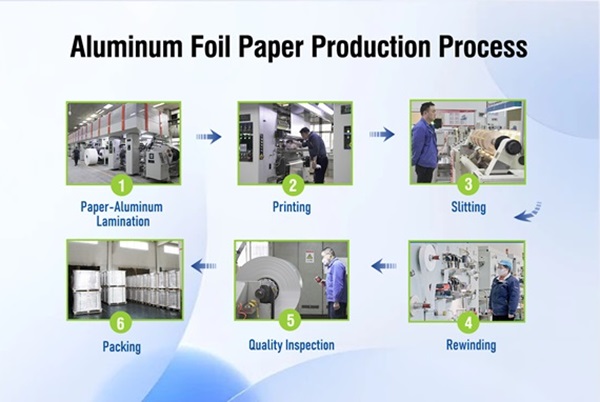 Aluminum Foil Paper Production Process

1
Paper-Aluminum Lamination

2
Printing

3
Slitting

4
Rewinding

5
Quality Inspection

6
Packing